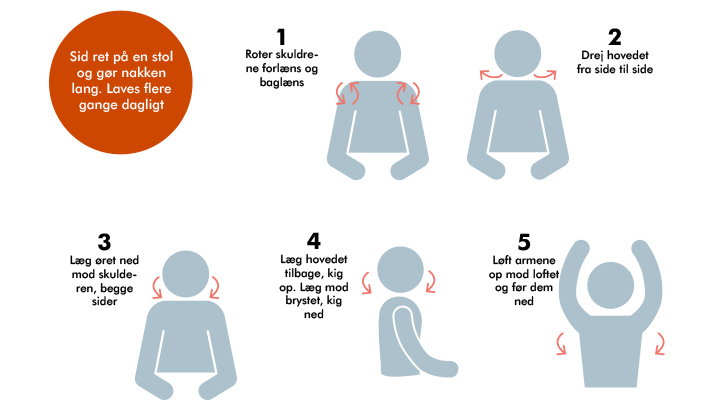 Sid ret på en stol og gør nakken lang. Laves flere gange dagligt

1
Roter skuldrene forlæns og baglæns

2
Drej hovedet fra side til side

3
Læg øret ned mod skulderen, begge sider

4
Læg hovedet tilbage, kig op. Læg mod brystet, kig ned

5
Løft armene op mod loftet og før dem ned